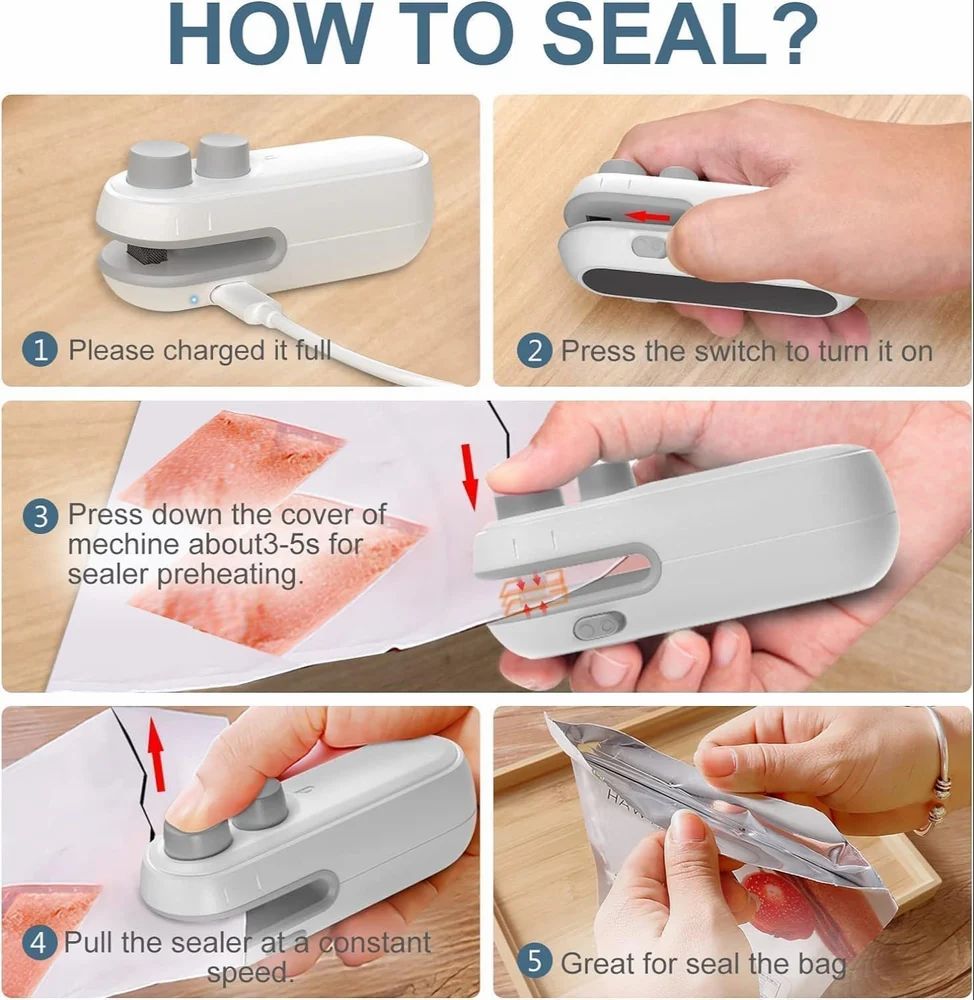 HOW TO SEAL?

1 Please charged it full

2 Press the switch to turn it on

3 Press down the cover of mechine about3-5s for sealer preheating.

4 Pull the sealer at a constant speed.

5 Great for seal the bag.